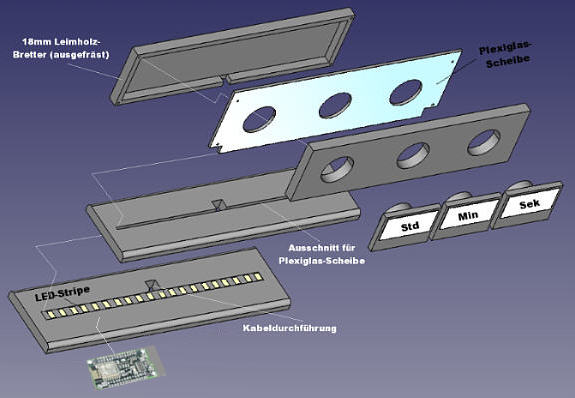 18mm Leimholz-Bretter (ausgefräst)

Plexiglas-Scheibe

Std

Min

Sek

Ausschnitt für Plexiglas-Scheibe

LED-Stripe

Kabeldurchführung