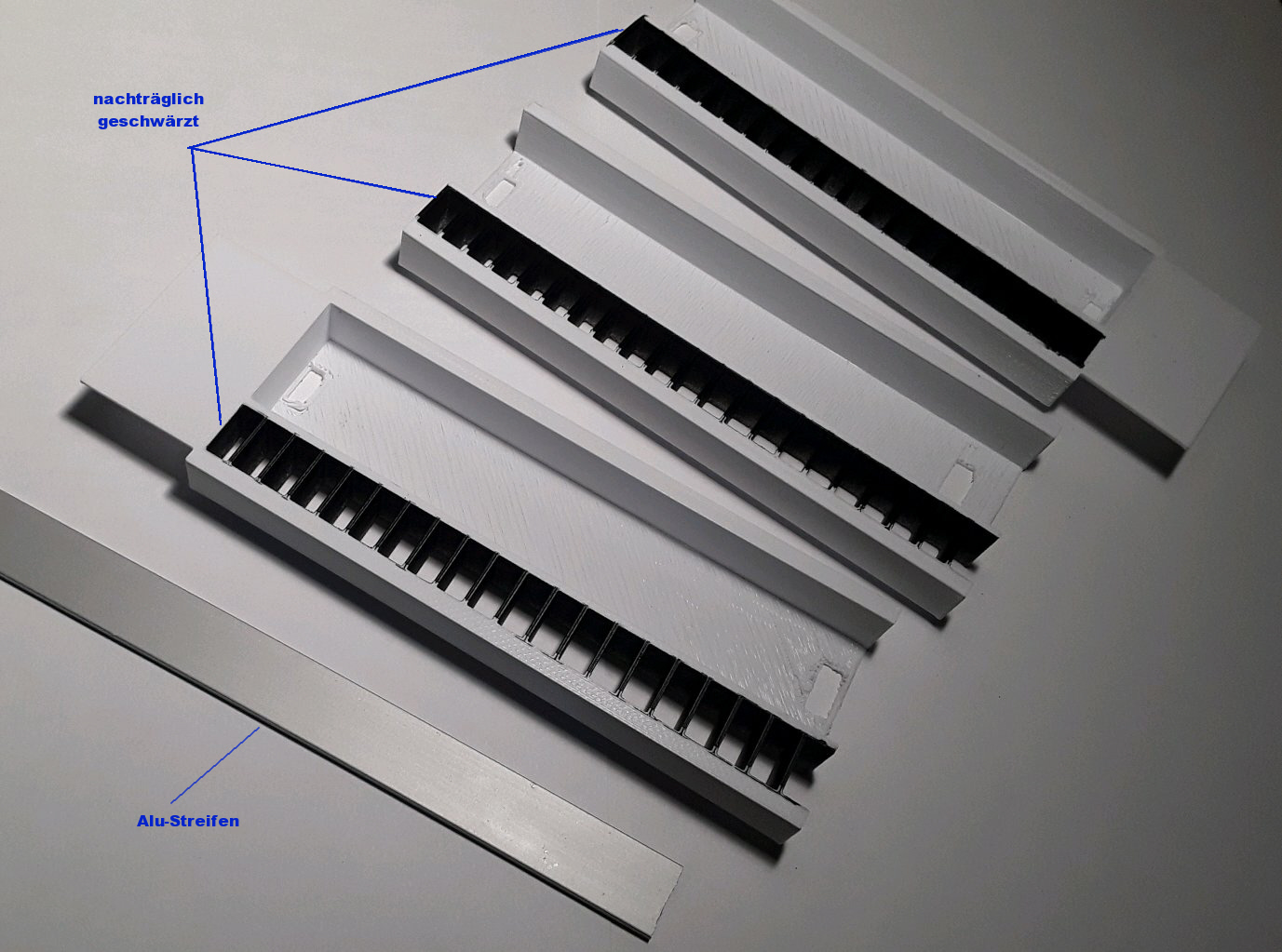 nachträglich geschwärzt

Alu-Streifen